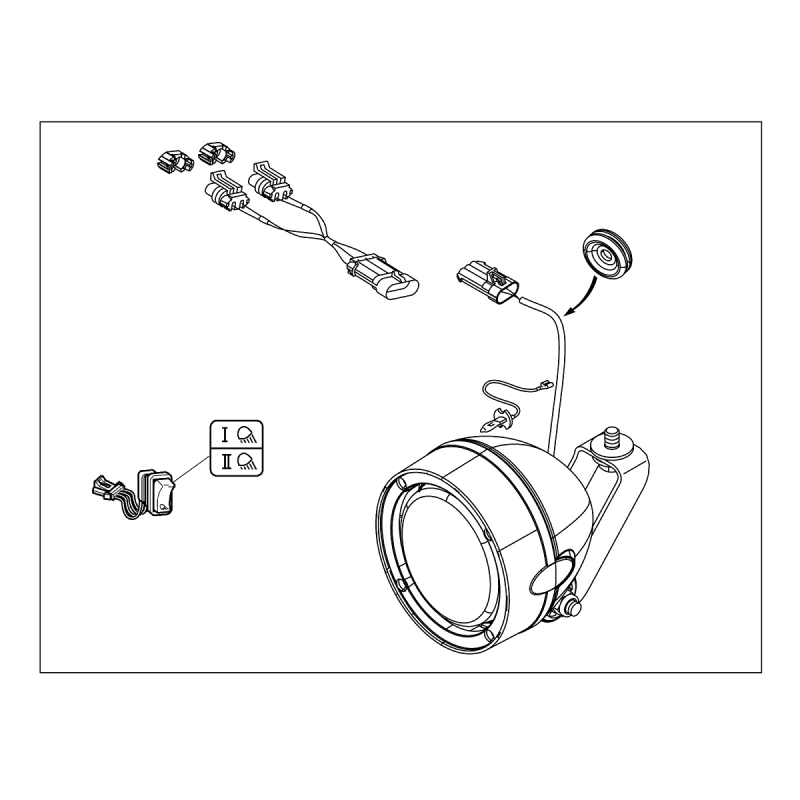 I
II