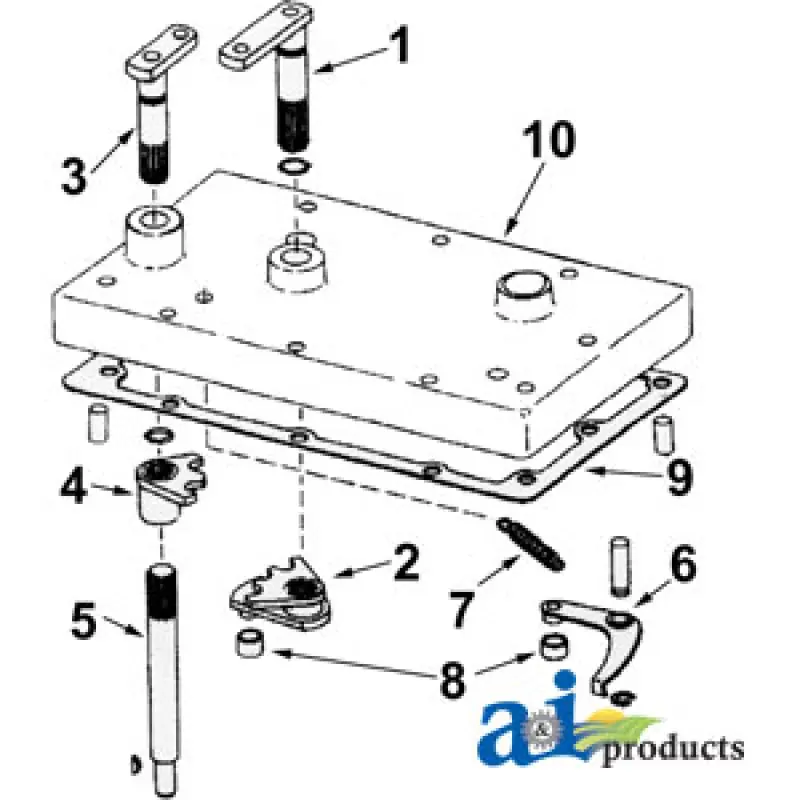 1
3
10
4
9
2
7
6
5
8
a&i products